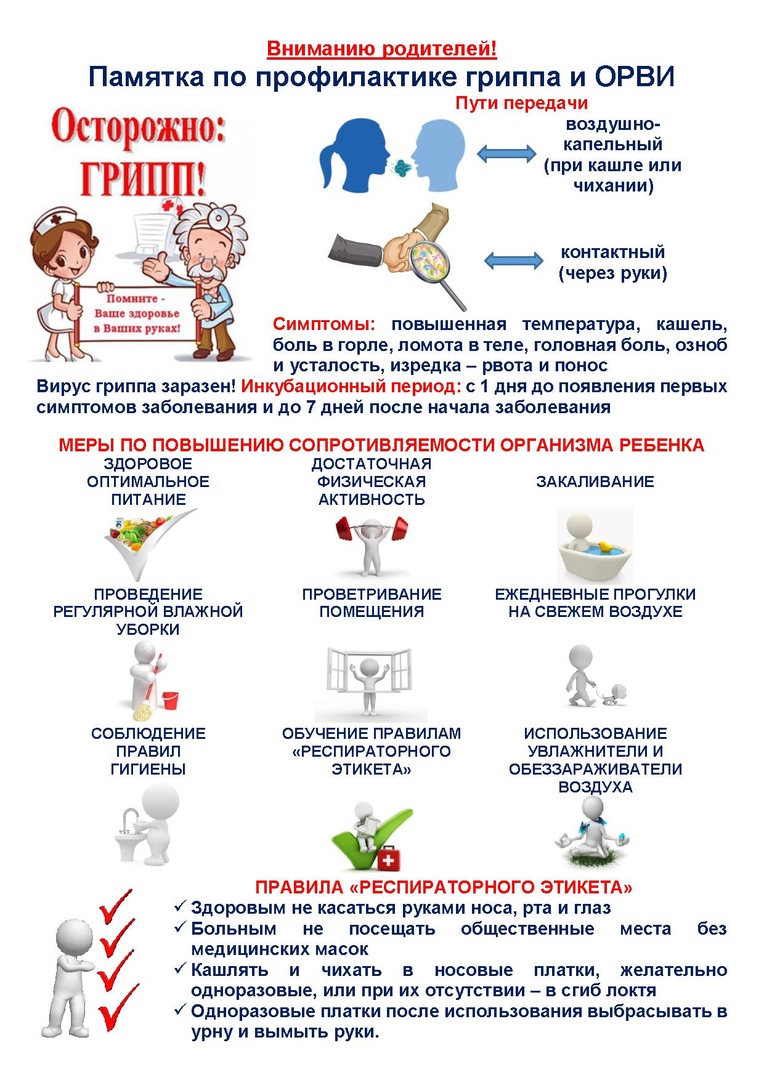 Вниманию родителей!
Памятка по профилактике гриппа и ОРВИ

Осторожно: ГРИПП!

Помните - Ваше здоровье в Ваших руках!

Пути передачи

воздушно-капельный (при кашле или чихании)

контактный (через руки)

Симптомы: повышенная температура, кашель, боль в горле, ломота в теле, головная боль, озноб и усталость, изредка – рвота и понос

Вирус гриппа заразен! Инкубационный период: с 1 дня до появления первых симптомов заболевания и до 7 дней после начала заболевания

МЕРЫ ПО ПОВЫШЕНИЮ СОПРОТИВЛЯЕМОСТИ ОРГАНИЗМА РЕБЕНКА

ЗДОРОВОЕ ОПТИМАЛЬНОЕ ПИТАНИЕ

ДОСТАТОЧНАЯ ФИЗИЧЕСКАЯ АКТИВНОСТЬ

ЗАКАЛИВАНИЕ

ПРОВЕДЕНИЕ РЕГУЛЯРНОЙ ВЛАЖНОЙ УБОРКИ

ПРОВЕТРИВАНИЕ ПОМЕЩЕНИЯ

ЕЖЕДНЕВНЫЕ ПРОГУЛКИ НА СВЕЖЕМ ВОЗДУХЕ

СОБЛЮДЕНИЕ ПРАВИЛ ГИГИЕНЫ

ОБУЧЕНИЕ ПРАВИЛАМ «РЕСПИРАТОРНОГО ЭТИКЕТА»

ИСПОЛЬЗОВАНИЕ УВЛАЖНИТЕЛИ И ОБЕЗЗАРАЖИВАТЕЛИ ВОЗДУХА

ПРАВИЛА «РЕСПИРАТОРНОГО ЭТИКЕТА»

✓ Здоровым не касаться руками носа, рта и глаз
✓ Больным не посещать общественные места без медицинских масок
✓ Кашлять и чихать в носовые платки, желательно одноразовые, или при их отсутствии – в сгиб локтя
✓ Одноразовые платки после использования выбрасывать в урну и вымыть руки.